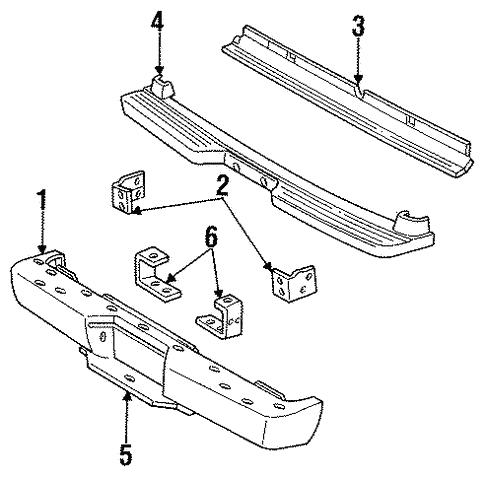 4
3
2
1
6
5