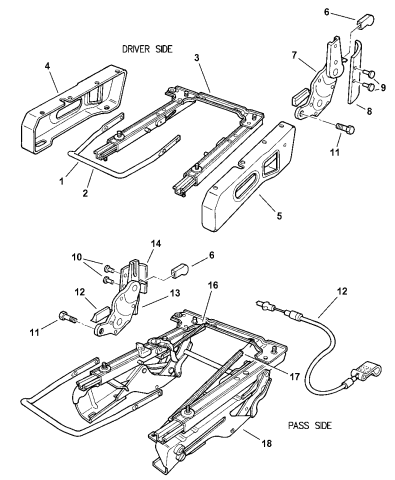 DRIVER SIDE

6
7
9
8
11
4
3
1
2
5

14
10
6
12
13
16
12
11
17
PASS SIDE
18